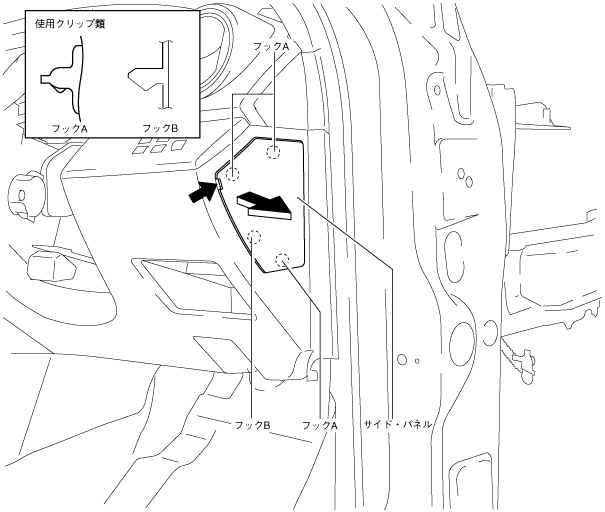 使用クリップ類

フックA

フックB

フックA

フックB

フックA

サイド・パネル