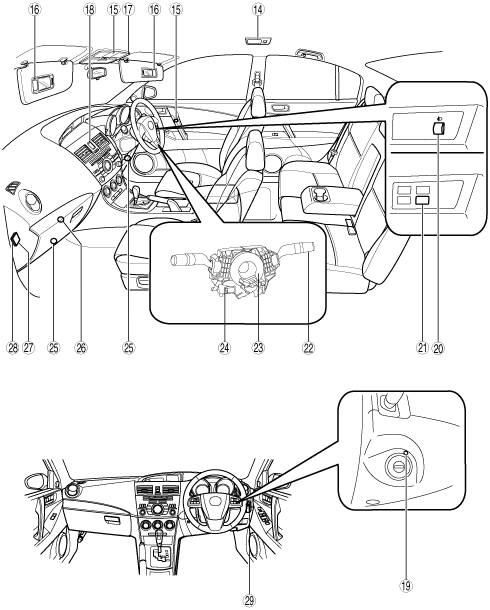 16
18
15
17
16
15
14
28
27
25
26
25
24
23
22
21
20
29
19