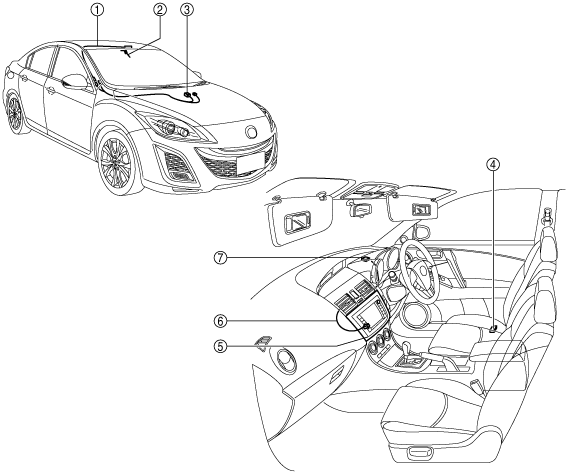 ①
②
③
④
⑦
⑥
⑤