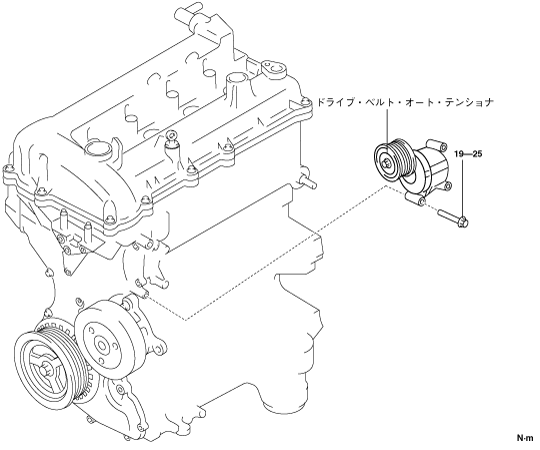 ドライブ・ベルト・オート・テンショナ

19—25

N·m