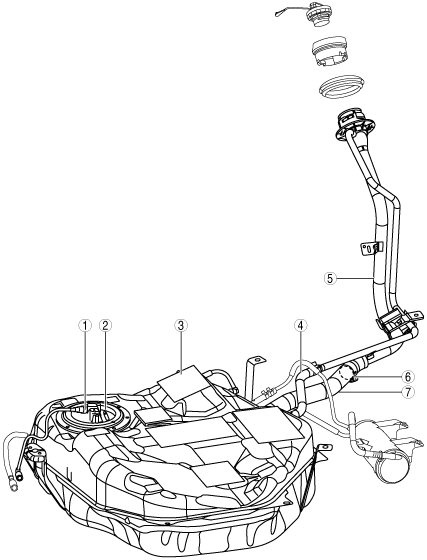 5
1
2
3
4
6
7