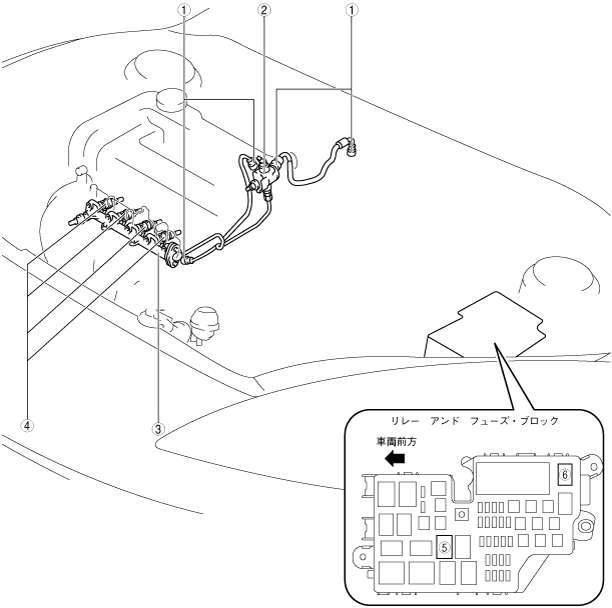 ①
②
①
④
③
リレー　アンド　フューズ・ブロック
車両前方
⑥
⑤