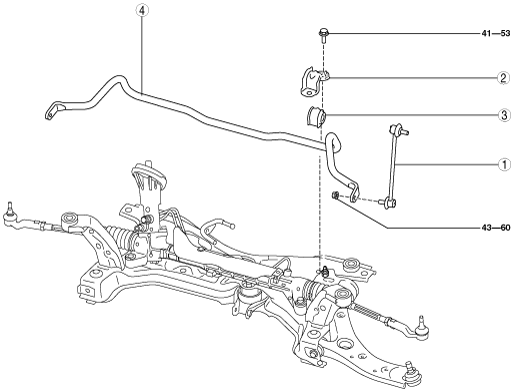 4

41—53

2

3

1

43—60