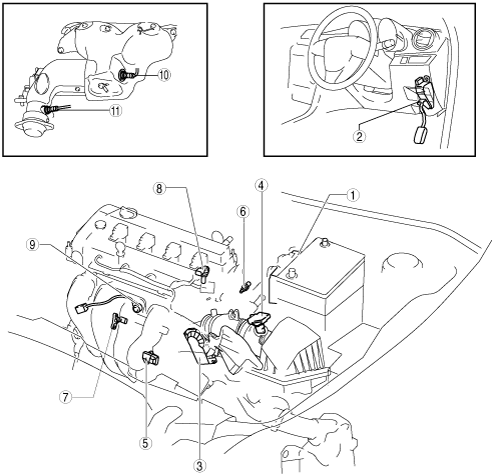 10
11
2
8
4
1
6
9
7
5
3