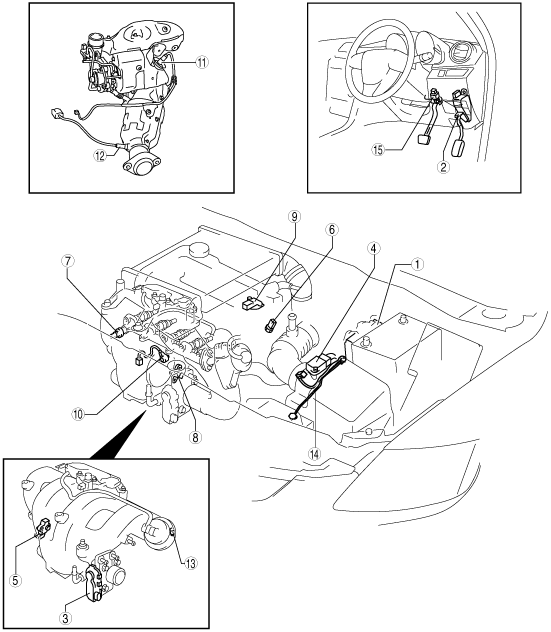 11
12
15
2
9
6
4
1
7
10
8
14
5
13
3