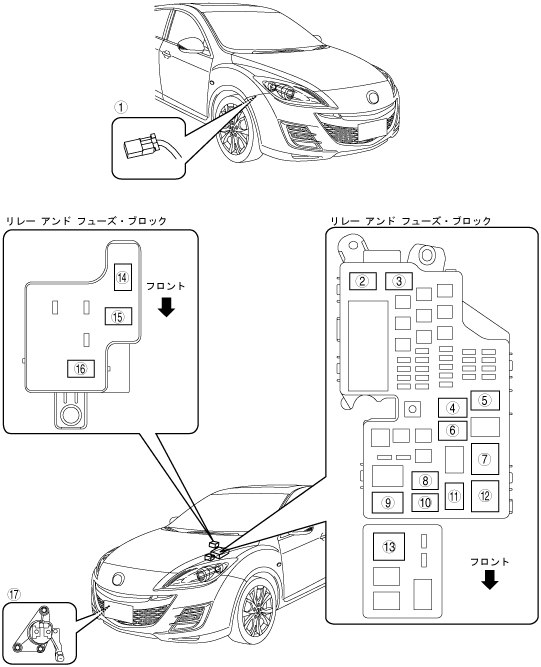 ①

リレー アンド フューズ・ブロック

⑭
フロント
⑮
⑯

リレー アンド フューズ・ブロック

②
③
④
⑤
⑥
⑦
⑧
⑨
⑩
⑪
⑫
⑬
フロント

⑰