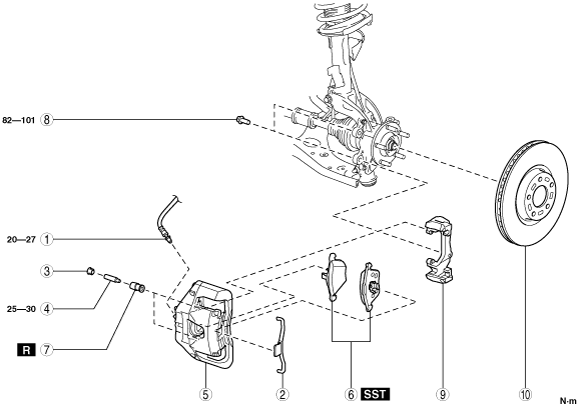 82—101 8

20—27 1

3

25—30 4

R 7

5

2

6 SST

9

10

N·m