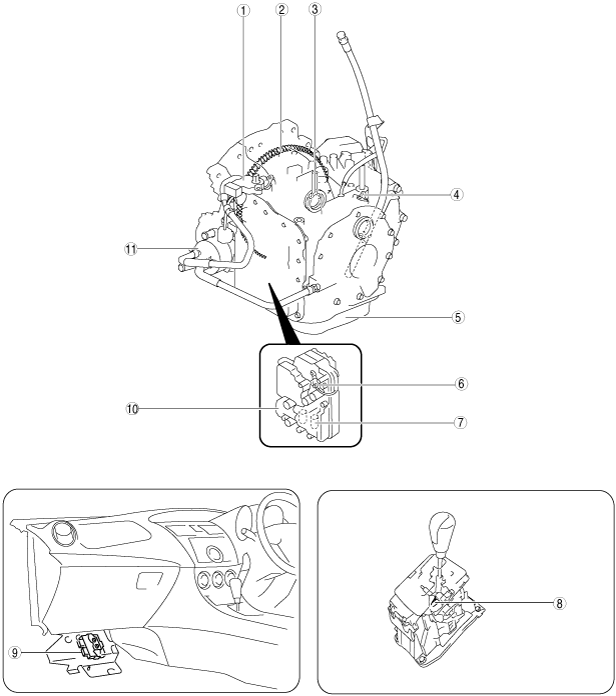 1
2
3
4
11
5
6
10
7
9
8