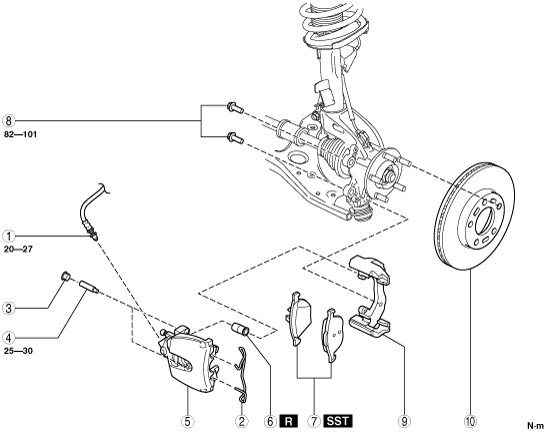 8
82—101

1
20—27

3

4
25—30

5
2
6 R
7 SST
9
10

N·m