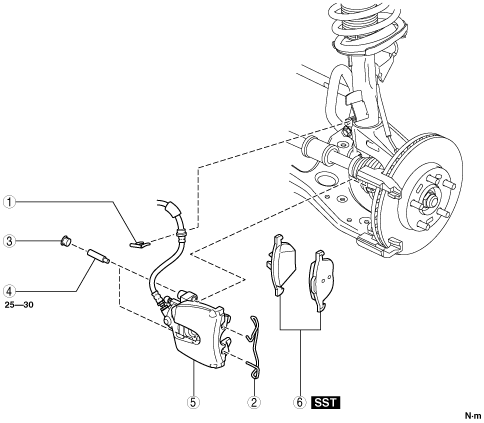 1
3
4
25—30
5
2
6 SST
N·m