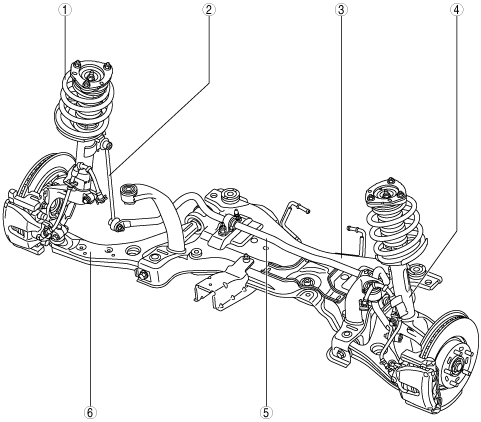 1
2
3
4
6
5