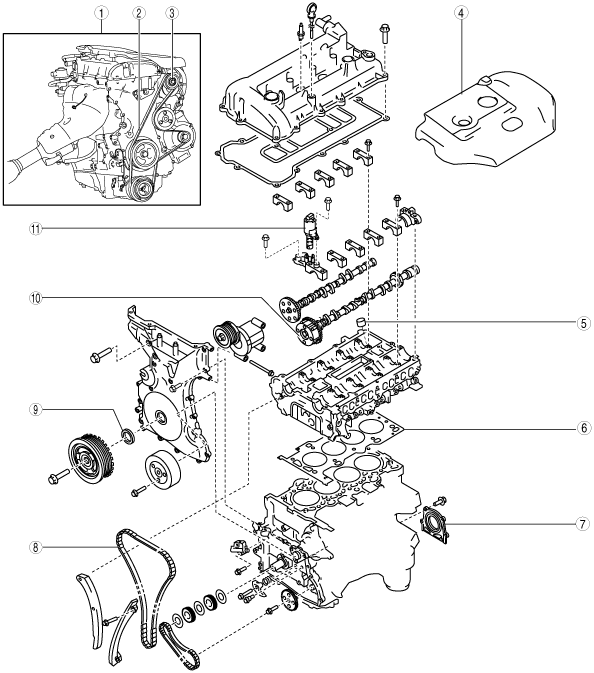 1
2
3
4
11
10
5
9
6
7
8