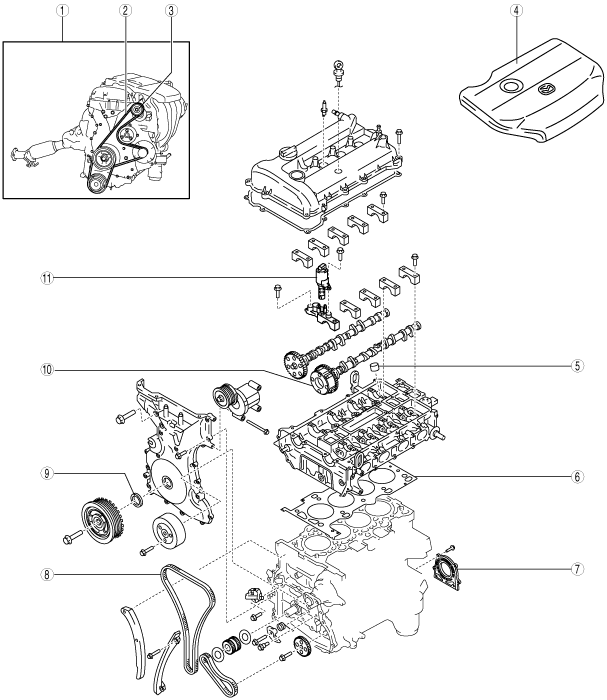 1
2
3
4
11
10
5
9
6
8
7