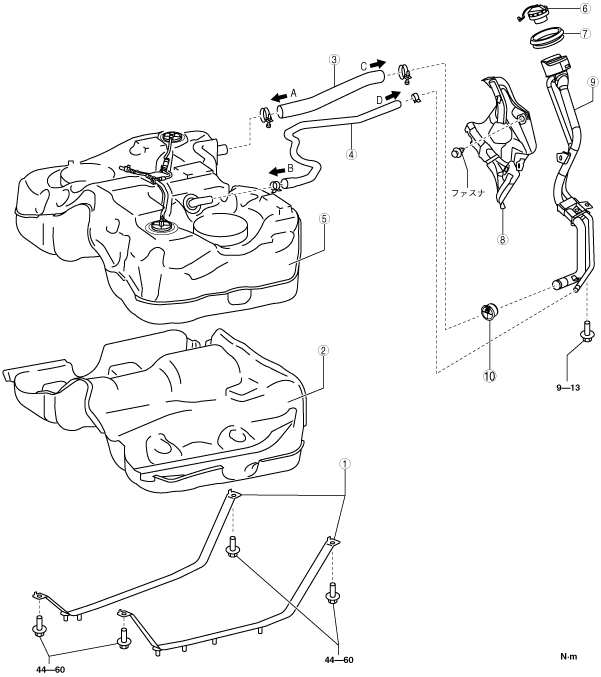 ⑥
⑦
③
C
A
D
⑨
④
B
ファスナ
⑤
⑧
⑩
9—13
②
①
44—60
44—60
N·m