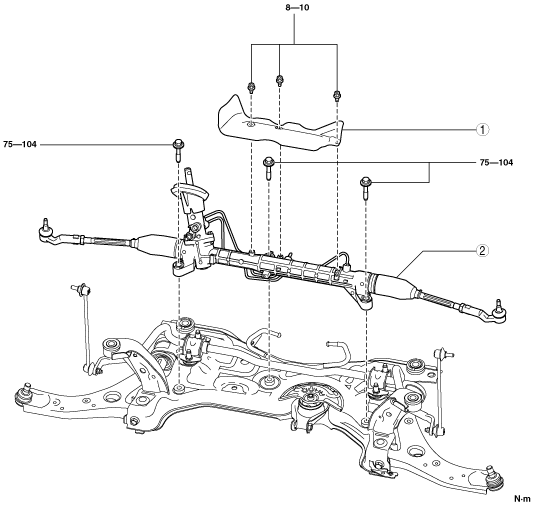 8—10

1

75—104

75—104

2

N·m