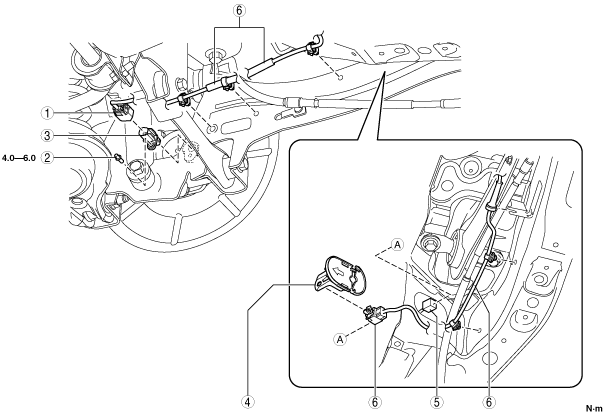 6
1
3
4.0—6.0 2
A
A
4
6
5
6
N·m