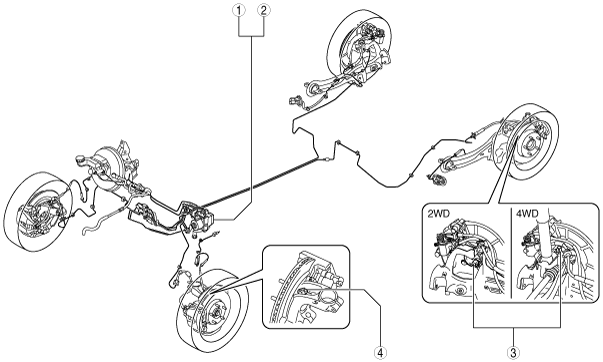 1
2
2WD
4WD
4
3