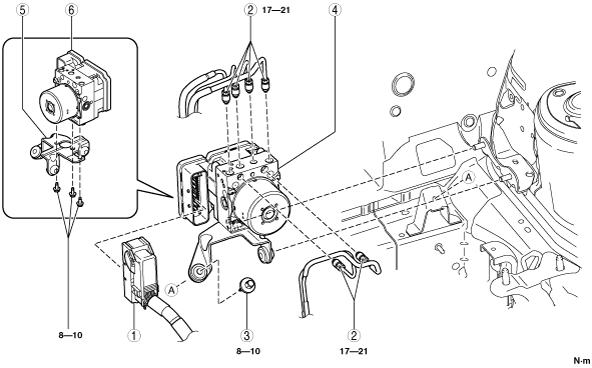 5
6
2
17—21
4
A
A
8—10
1
3
8—10
2
17—21
N·m