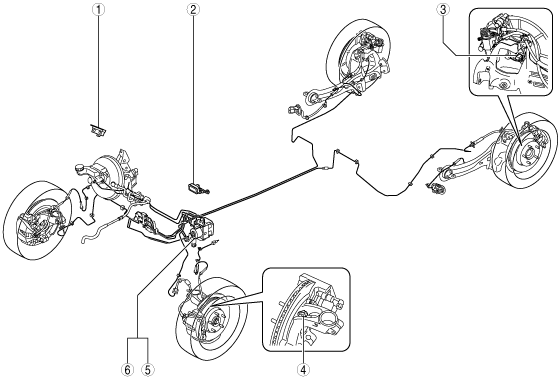 1
2
3
4
6
5