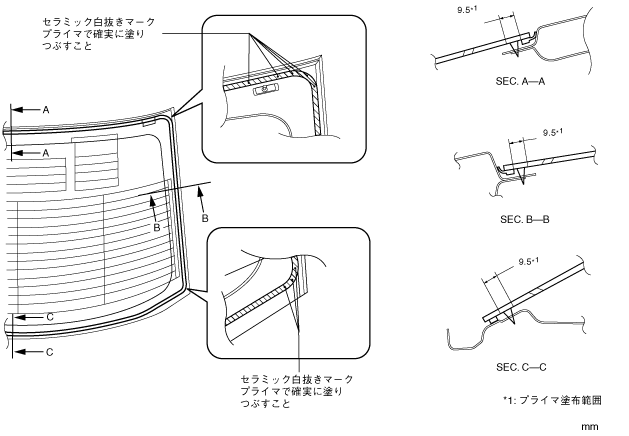 セラミック白抜きマーク
プライマで確実に塗り
つぶすこと

A
A
B
B
C
C

セラミック白抜きマーク
プライマで確実に塗り
つぶすこと

$9.5^{*1}$
SEC. A—A

$9.5^{*1}$
SEC. B—B

$9.5^{*1}$
SEC. C—C

*1: プライマ塗布範囲

mm