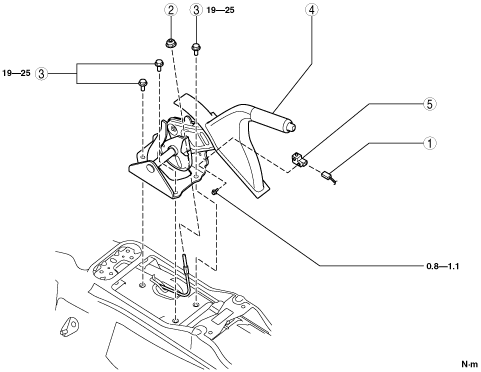 2
3 19—25
4
19—25 3
5
1
0.8—1.1
N·m