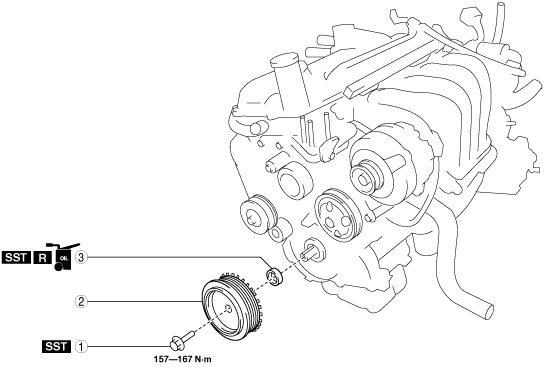 SST R OIL 3

2

SST 1

157—167 N·m