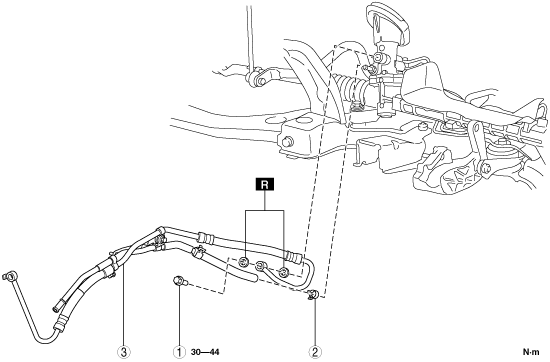 R

3

1 30—44

2

N·m