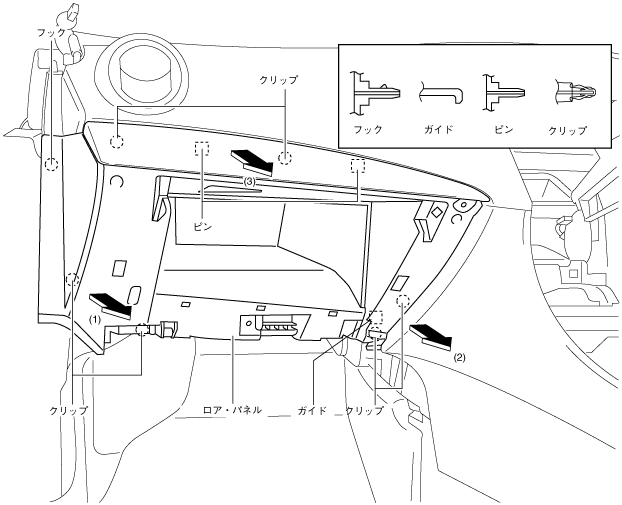 フック
クリップ
フック
ガイド
ピン
クリップ
(3)
ピン
(1)
(2)
クリップ
ロア・パネル
ガイド
クリップ