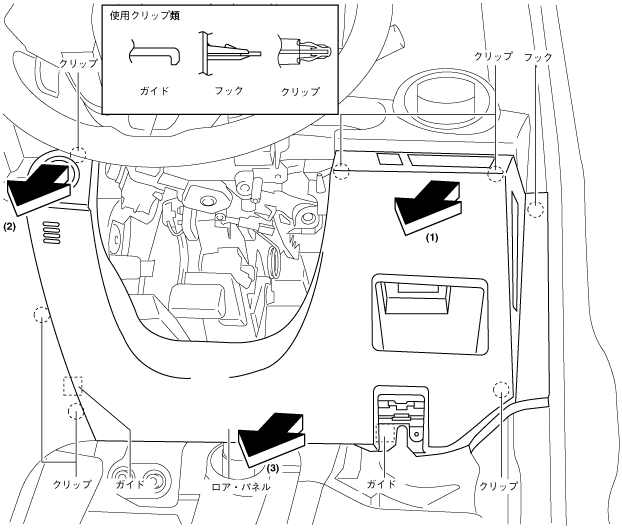 使用クリップ類

ガイド

フック

クリップ

クリップ

クリップ

フック

(2)

(1)

(3)

クリップ

ガイド

ロア・パネル

ガイド

クリップ