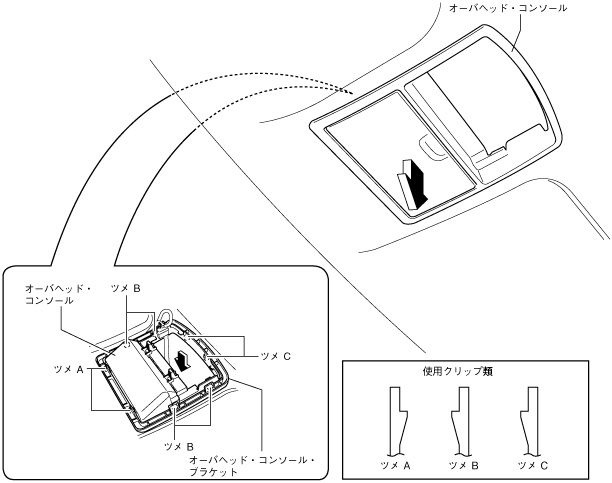 オーバヘッド・コンソール

オーバヘッド・コンソール

ツメ B

ツメ C

ツメ A

ツメ B

オーバヘッド・コンソール・ブラケット

使用クリップ類

ツメ A

ツメ B

ツメ C