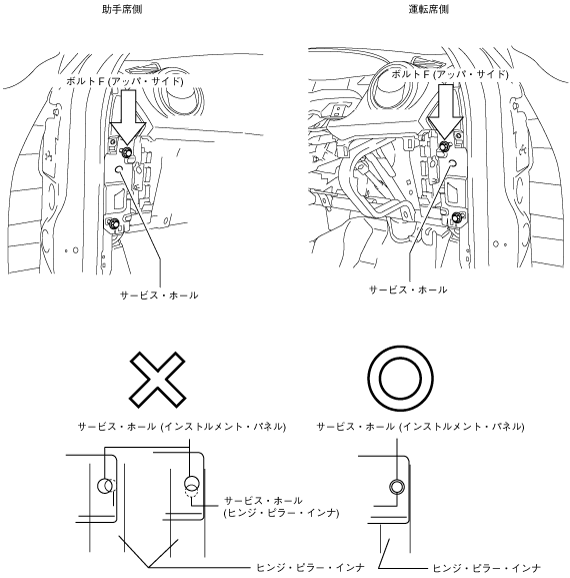 助手席側

ボルトF (アッパ・サイド)

サービス・ホール

運転席側

ボルトF (アッパ・サイド)

サービス・ホール

サービス・ホール (インストルメント・パネル)

サービス・ホール (ヒンジ・ピラー・インナ)

ヒンジ・ピラー・インナ

サービス・ホール (インストルメント・パネル)

ヒンジ・ピラー・インナ