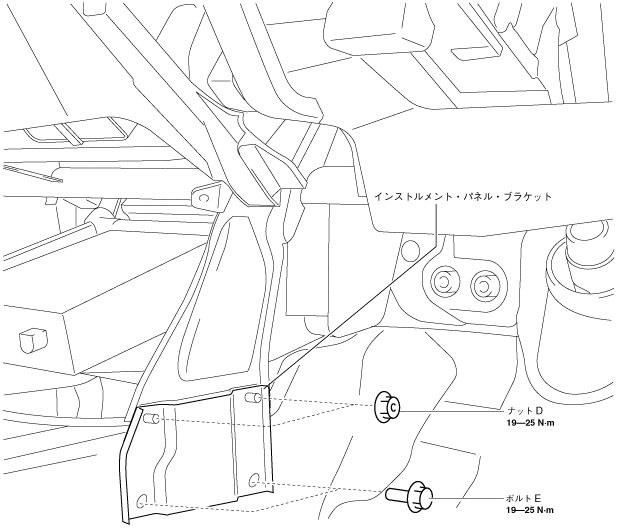 インストルメント・パネル・ブラケット

ナットD
19—25 N·m

ボルトE
19—25 N·m