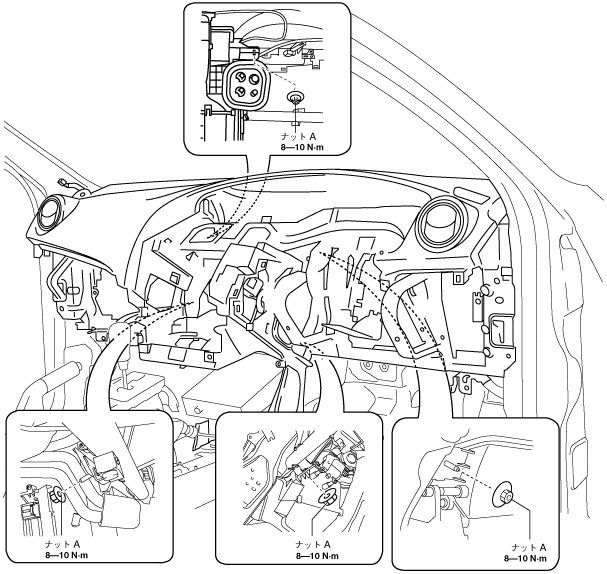 ナット A
8—10 N·m

ナット A
8—10 N·m

ナット A
8—10 N·m

ナット A
8—10 N·m