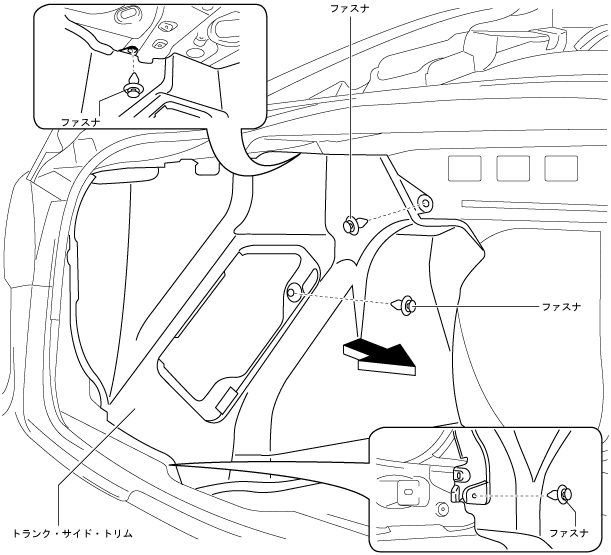 ファスナ

ファスナ

ファスナ

トランク・サイド・トリム

ファスナ