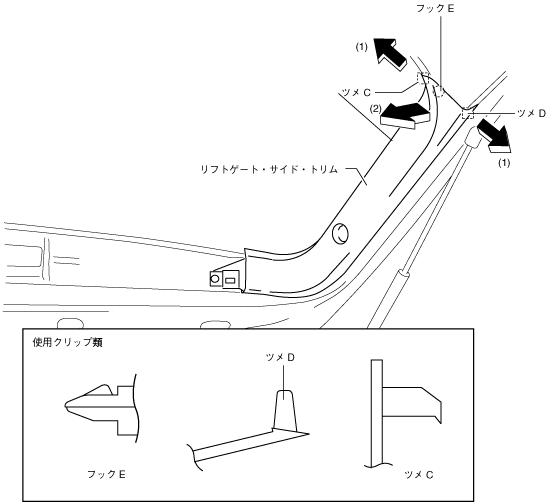 フック E
(1)
ツメ C
(2)
ツメ D
(1)
リフトゲート・サイド・トリム

使用クリップ類
ツメ D
フック E
ツメ C