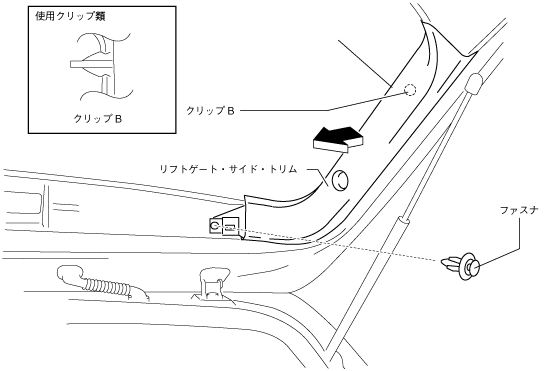 使用クリップ類

クリップ B

クリップ B

リフトゲート・サイド・トリム

ファスナ