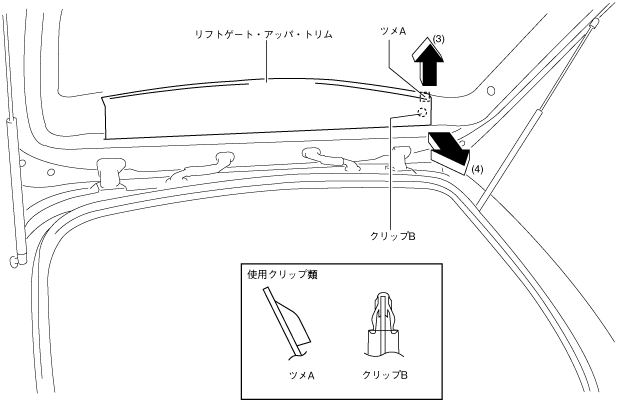 リフトゲート・アッパ・トリム

ツメA

(3)

(4)

クリップB

使用クリップ類

ツメA

クリップB