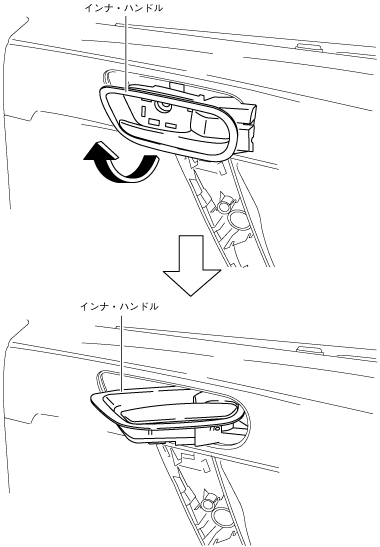 インナ・ハンドル

インナ・ハンドル