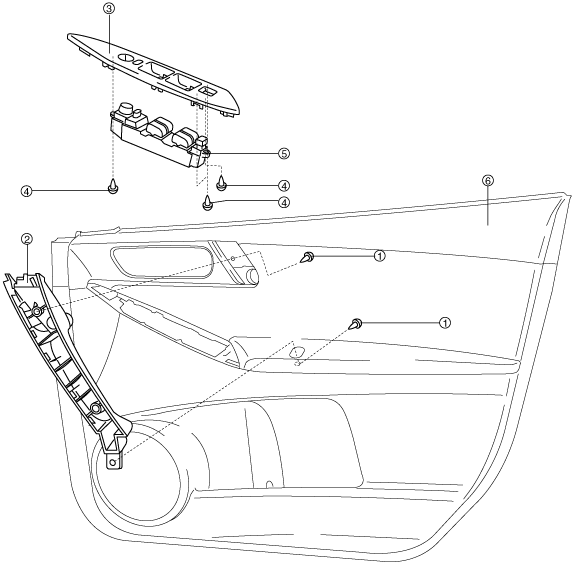 ③
⑤
④
④
④
⑥
②
①
①