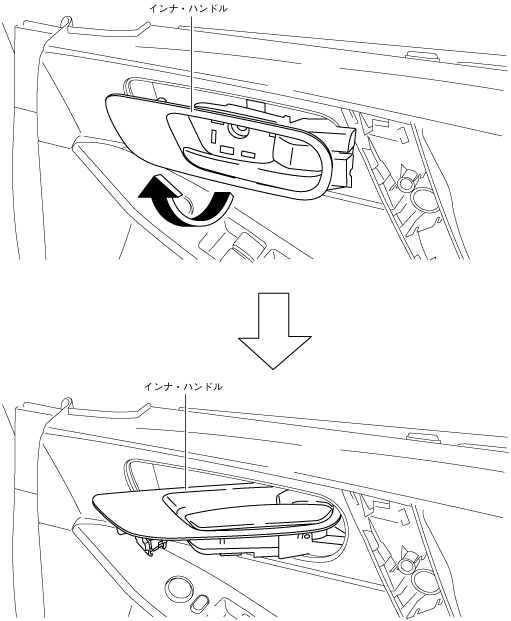 インナ・ハンドル

インナ・ハンドル