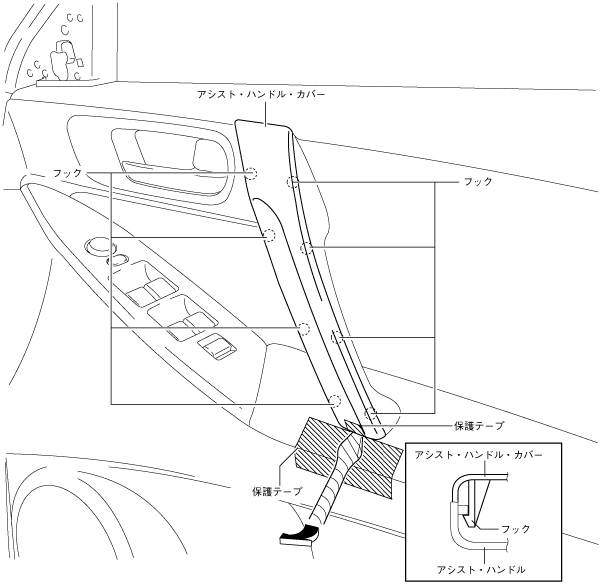 アシスト・ハンドル・カバー

フック

フック

保護テープ

保護テープ

アシスト・ハンドル・カバー

フック

アシスト・ハンドル