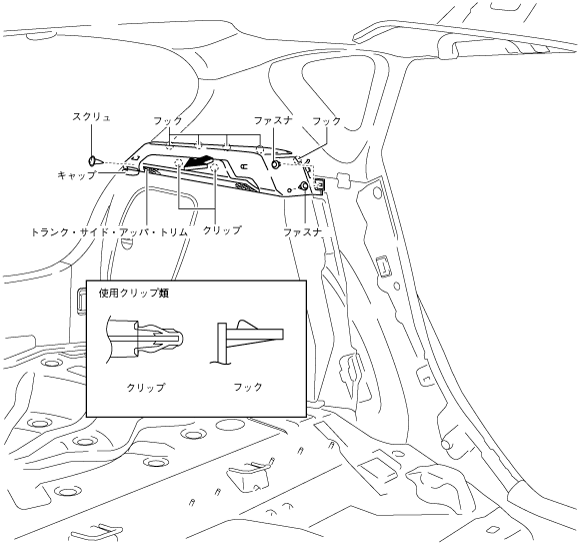 スクリュ

フック

ファスナ

フック

キャップ

トランク・サイド・アッパ・トリム

クリップ

ファスナ

使用クリップ類

クリップ

フック