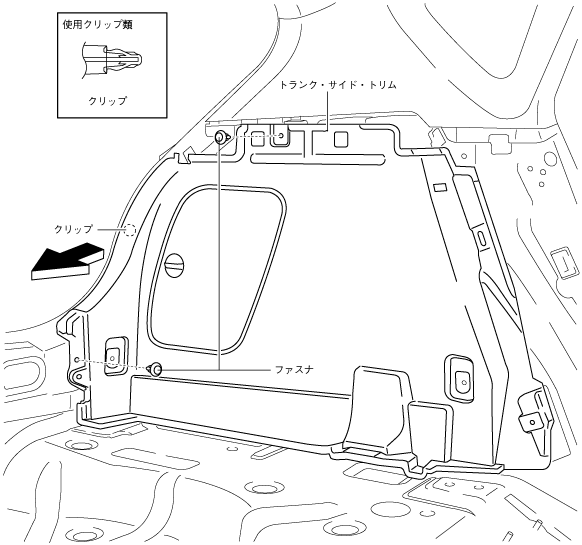 使用クリップ類

クリップ

トランク・サイド・トリム

クリップ

ファスナ