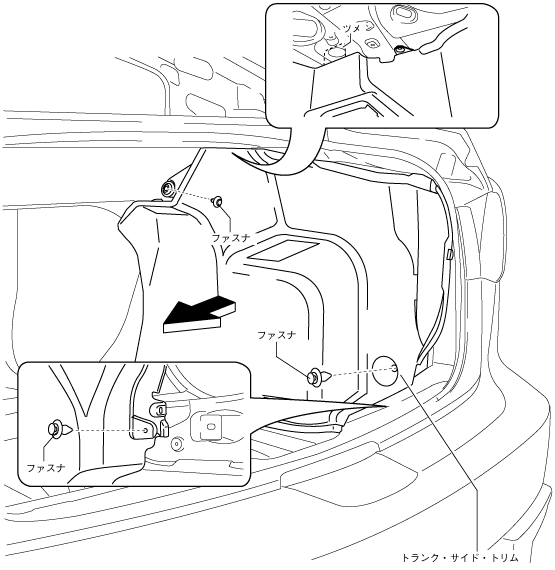 ツメ

ファスナ

ファスナ

ファスナ

トランク・サイド・トリム