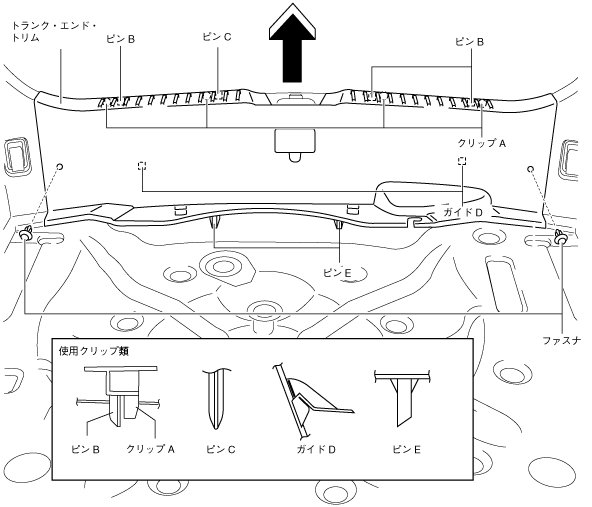 トランク・エンド・トリム

ピン B

ピン C

ピン B

クリップ A

ガイド D

ピン E

ファスナ

使用クリップ類

ピン B

クリップ A

ピン C

ガイド D

ピン E