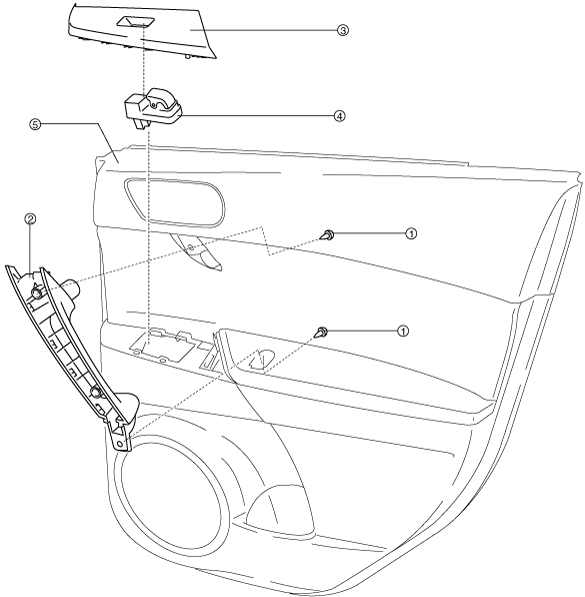 ③
④
⑤
②
①
①