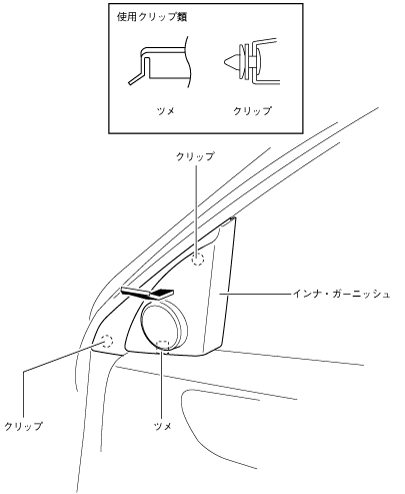 使用クリップ類

ツメ

クリップ

クリップ

インナ・ガーニッシュ

クリップ

ツメ