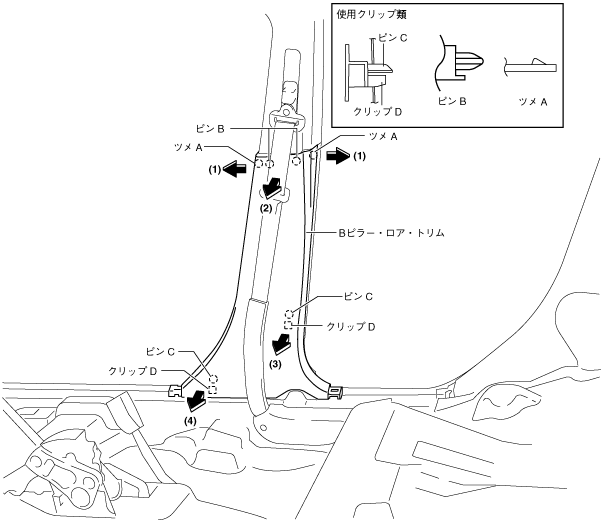 使用クリップ類

ピン C

クリップ D

ピン B

ツメ A

ピン B

ツメ A

ツメ A

(1)

(1)

(2)

Bピラー・ロア・トリム

ピン C

クリップ D

(3)

ピン C

クリップ D

(4)