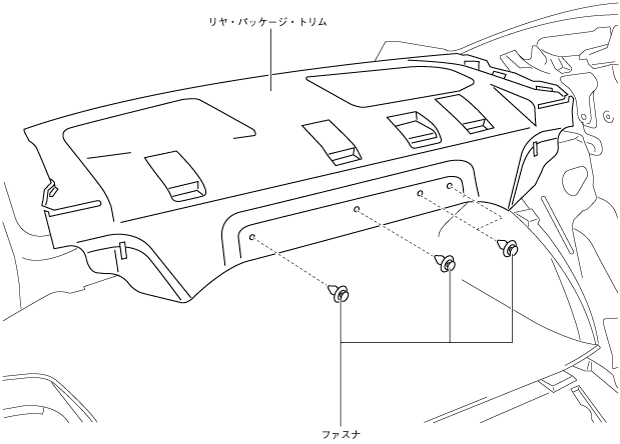 リヤ・パッケージ・トリム

ファスナ