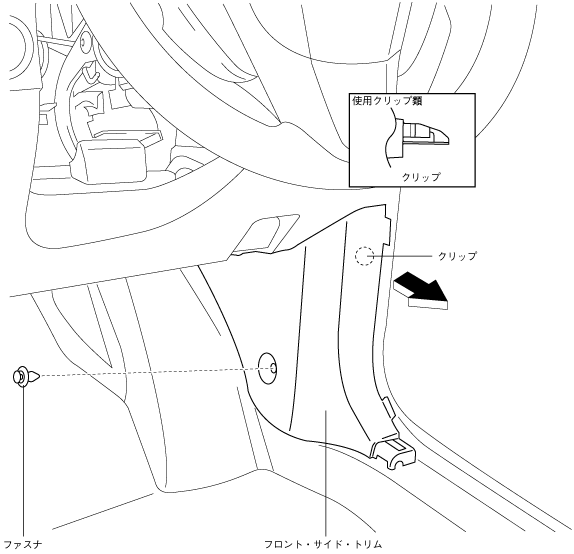 使用クリップ類

クリップ

クリップ

ファスナ

フロント・サイド・トリム